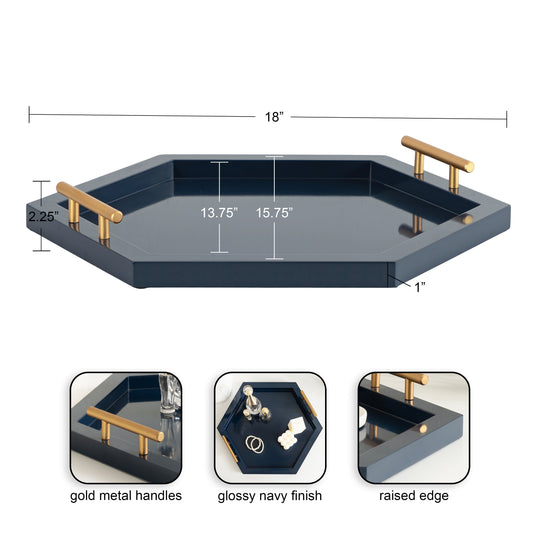 18"

2.25"

13.75"

15.75"

1"

gold metal handles

glossy navy finish

raised edge